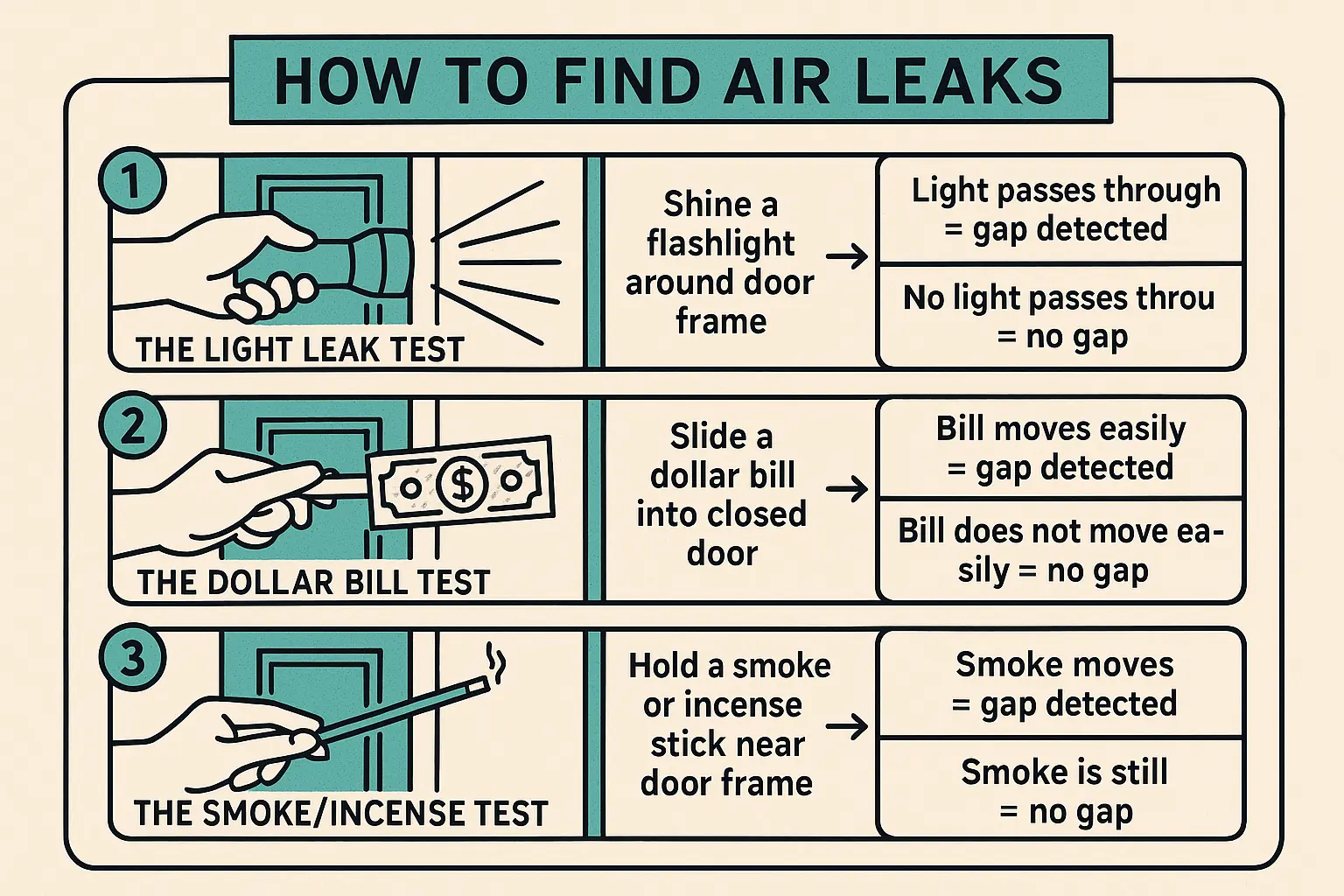 HOW TO FIND AIR LEAKS

1

THE LIGHT LEAK TEST

Shine a flashlight around door frame →

Light passes through = gap detected

No light passes throu = no gap

2

$

THE DOLLAR BILL TEST

Slide a dollar bill into closed door →

Bill moves easily = gap detected

Bill does not move easily = no gap

3

THE SMOKE/INCENSE TEST

Hold a smoke or incense stick near door frame →

Smoke moves = gap detected

Smoke is still = no gap